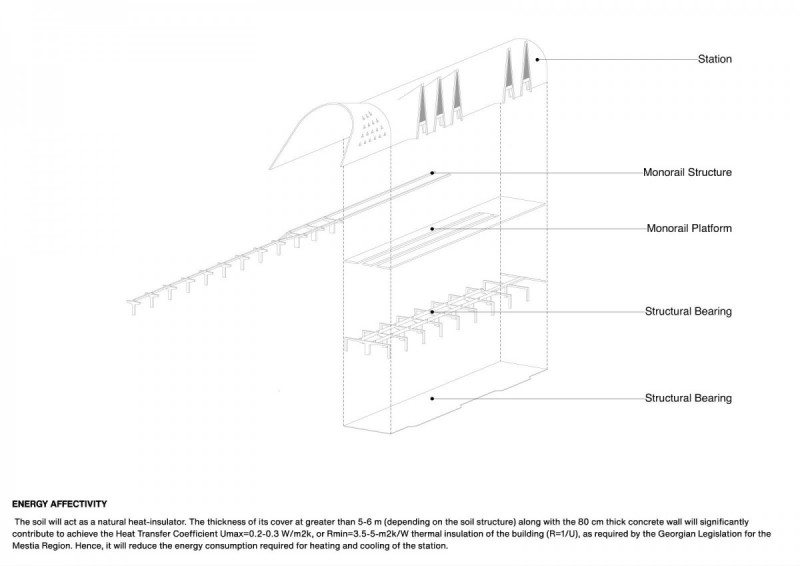 Station

Monorail Structure

Monorail Platform

Structural Bearing

Structural Bearing

ENERGY AFFECTIVITY

The soil will act as a natural heat-insulator. The thickness of its cover at greater than 5-6 m (depending on the soil structure) along with the 80 cm thick concrete wall will significantly contribute to achieve the Heat Transfer Coefficient Umax=0.2-0.3 W/m2k, or Rmin=3.5-5-m2k/W thermal insulation of the building (R=1/U), as required by the Georgian Legislation for the Mestia Region. Hence, it will reduce the energy consumption required for heating and cooling of the station.