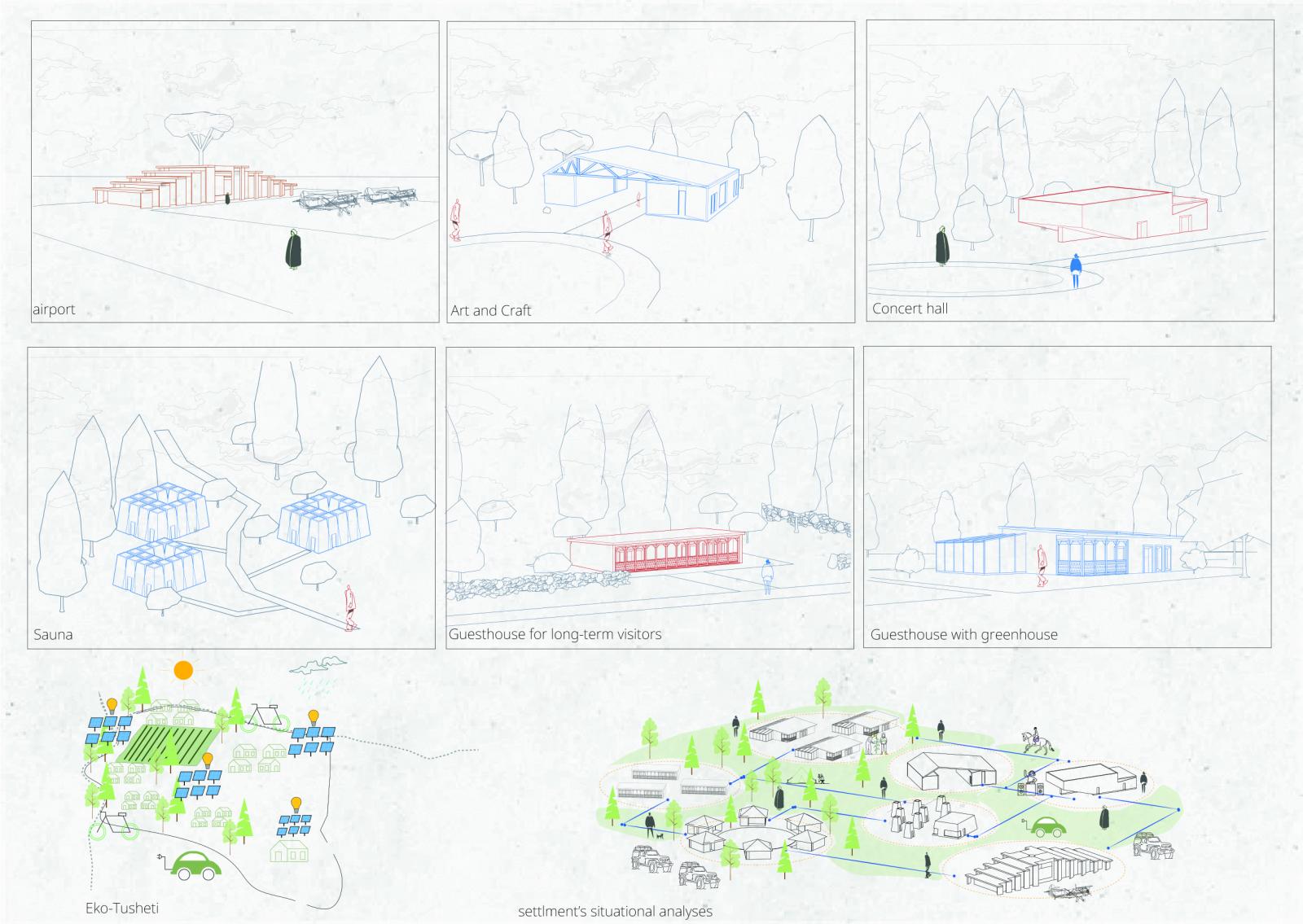 airport

Art and Craft

Concert hall

Sauna

Guesthouse for long-term visitors

Guesthouse with greenhouse

Eko-Tusheti

settlment's situational analyses